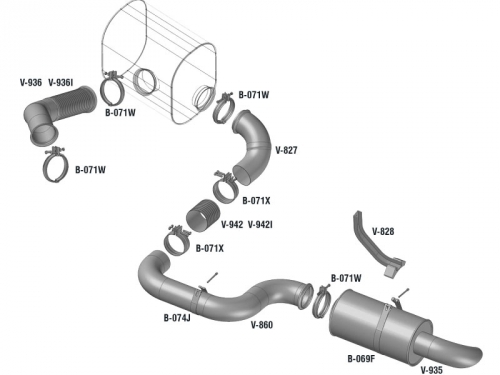 V-936 V-936I
B-071W
B-071W
B-071W
V-827
B-071X
V-942 V-942I
B-071X
V-828
B-071W
B-074J
V-860
B-069F
V-935