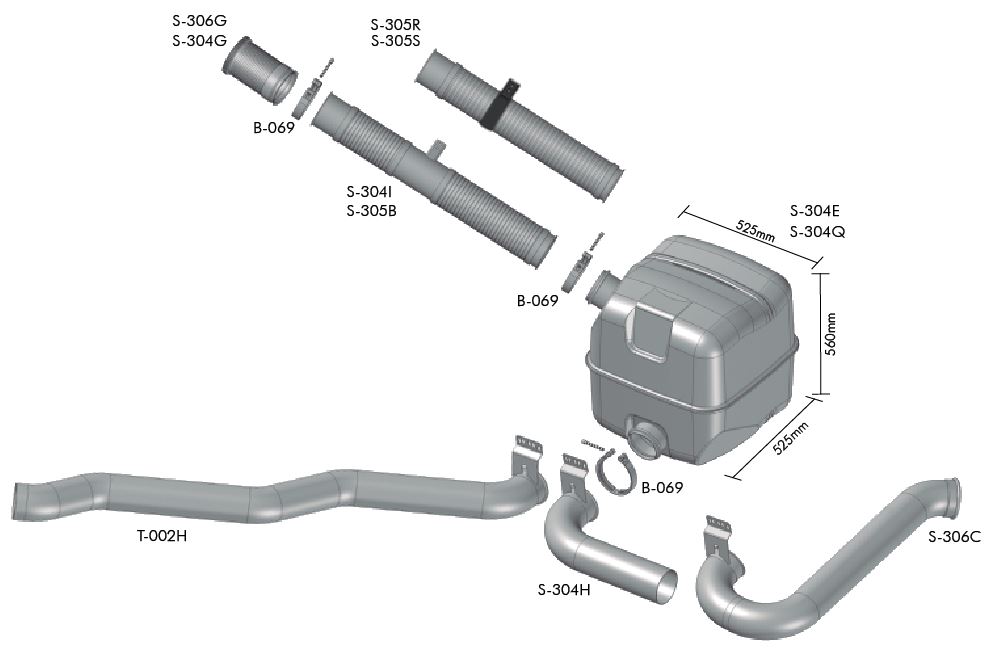 S-306G
S-304G

S-305R
S-305S

B-069

S-304I
S-305B

525mm

S-304E
S-304Q

B-069

560mm

525mm

B-069

T-002H

S-304H

S-306C