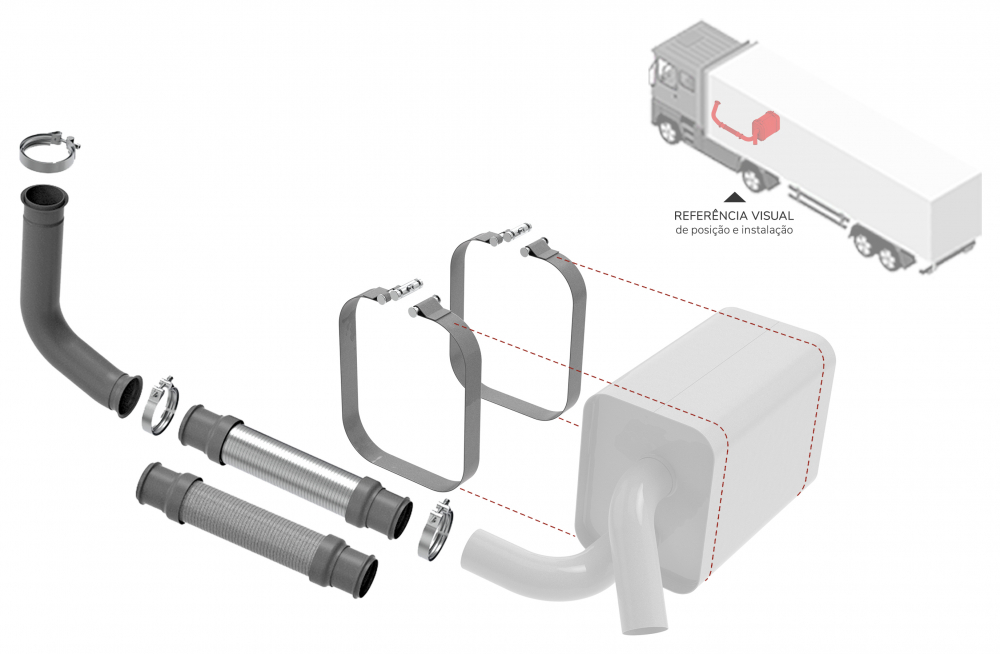 REFERÊNCIA VISUAL
de posição e instalação