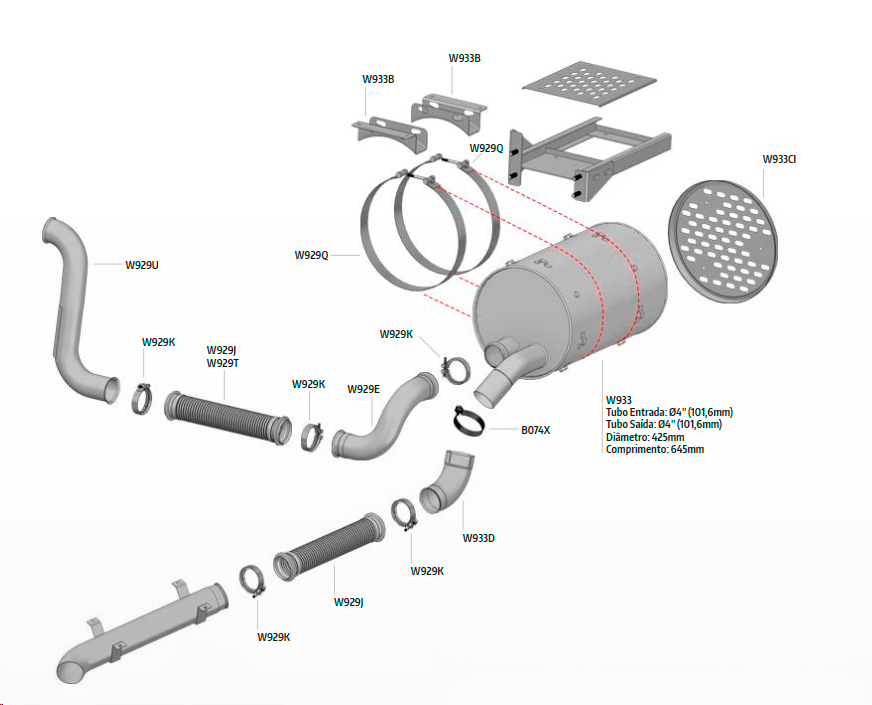 W933B

W933B

W929Q

W933CI

W929Q

W929U

W929K

W929J
W929T

W929K

W929E

W929K

B074X

W933
Tubo Entrada: Ø4" (101,6mm)
Tubo Saída: Ø4" (101,6mm)
Diâmetro: 425mm
Comprimento: 645mm

W933D

W929K

W929J

W929K